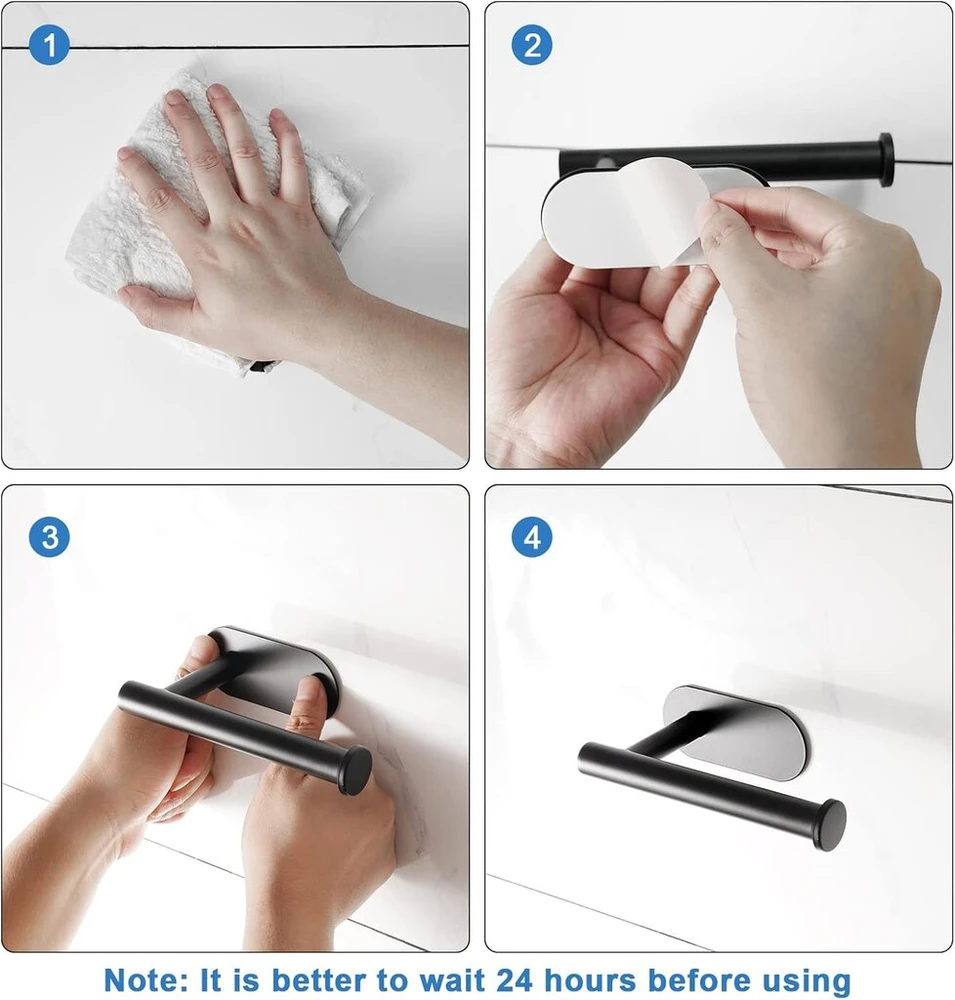 1

2

3

4

Note: It is better to wait 24 hours before using