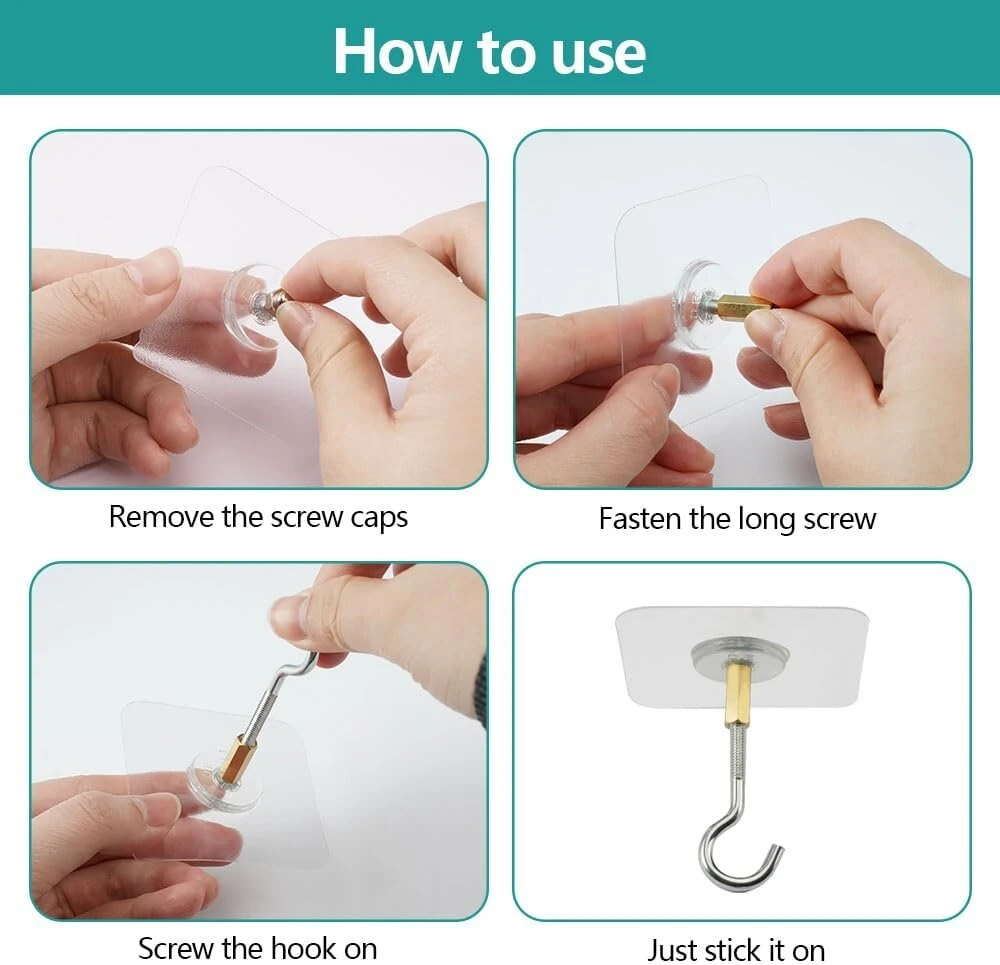 How to use

Remove the screw caps

Fasten the long screw

Screw the hook on

Just stick it on