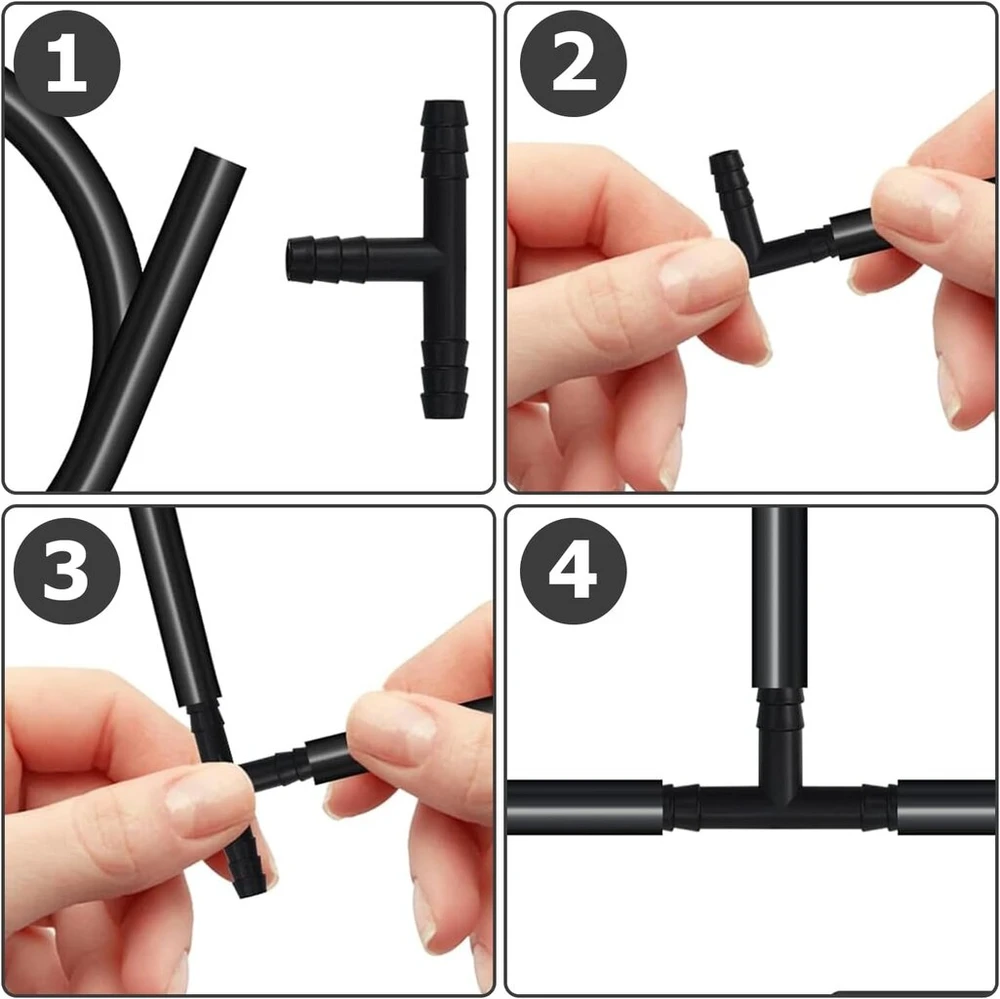 1

2

3

4