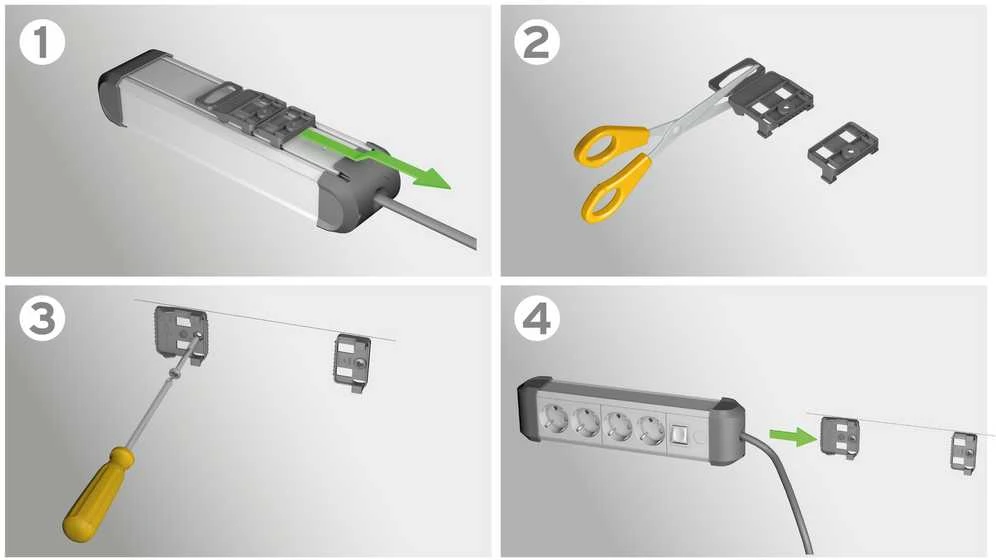 1

2

3

4