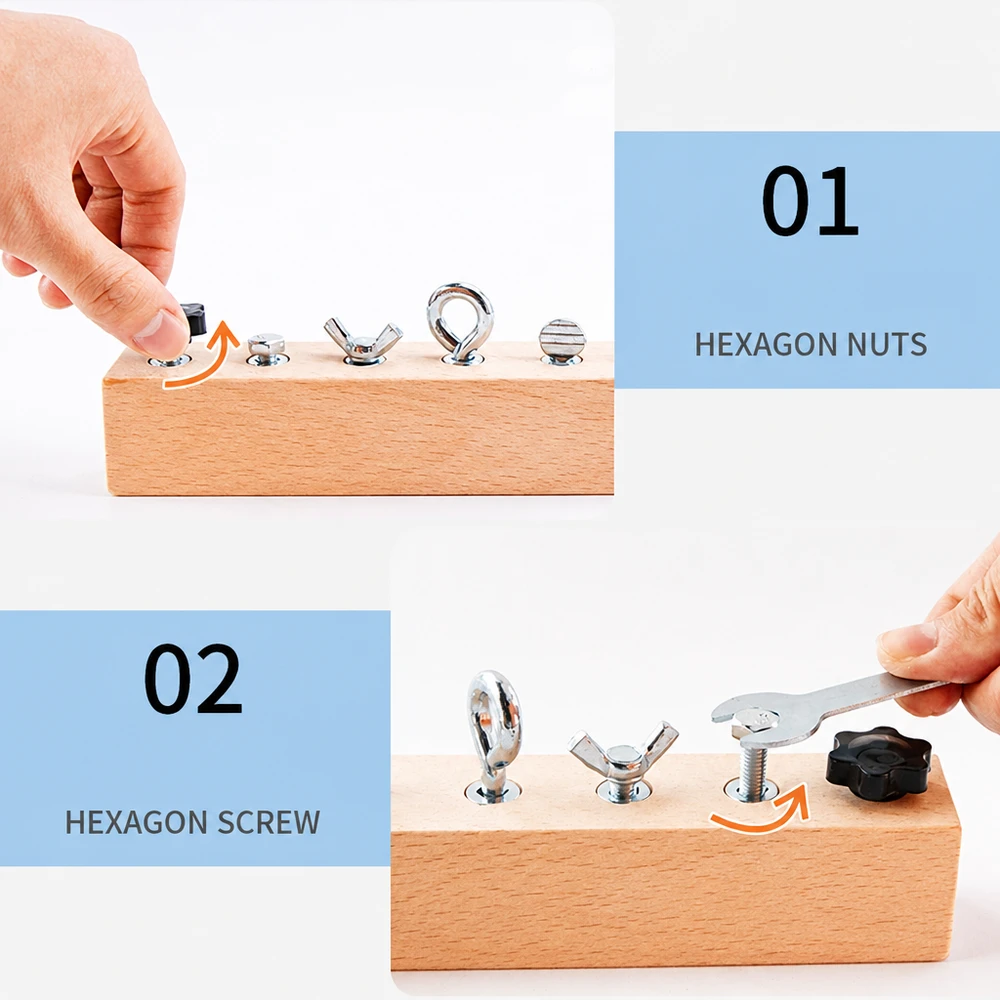 01

HEXAGON NUTS

02

HEXAGON SCREW