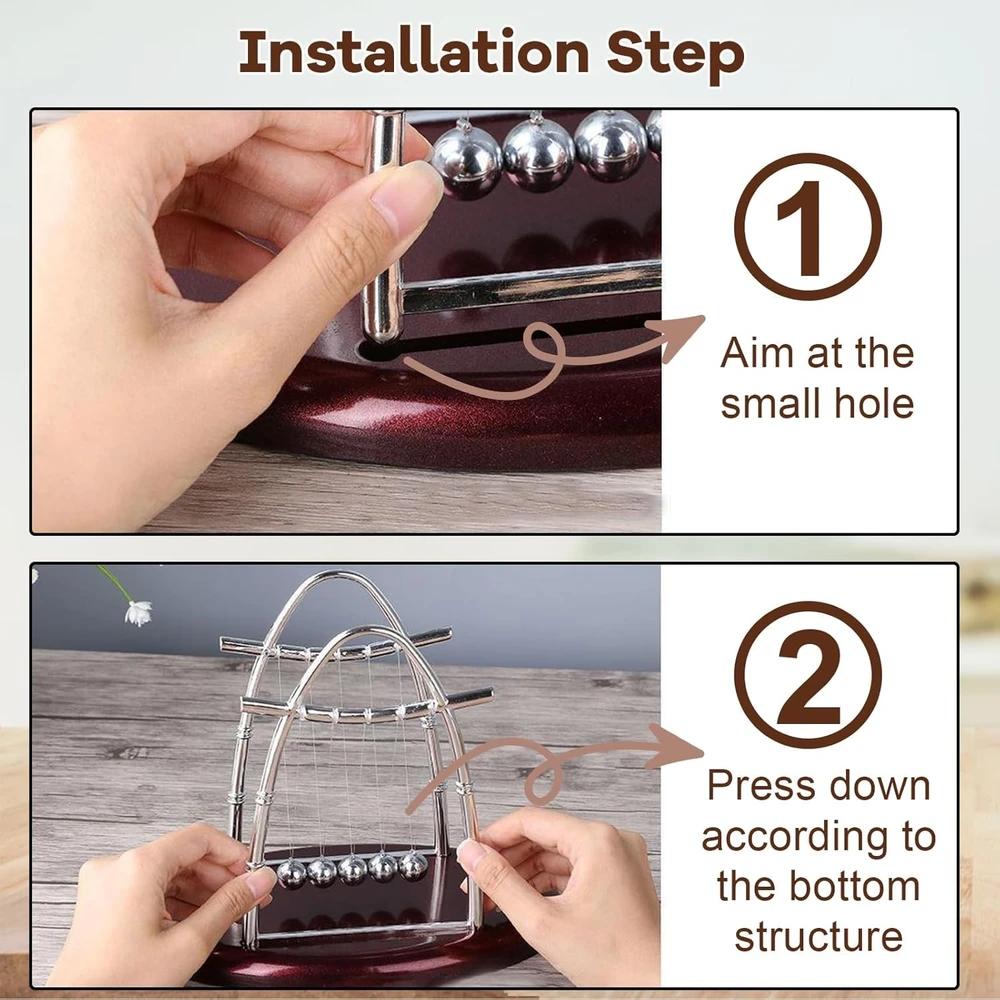 Installation Step

①

Aim at the small hole

②

Press down according to the bottom structure