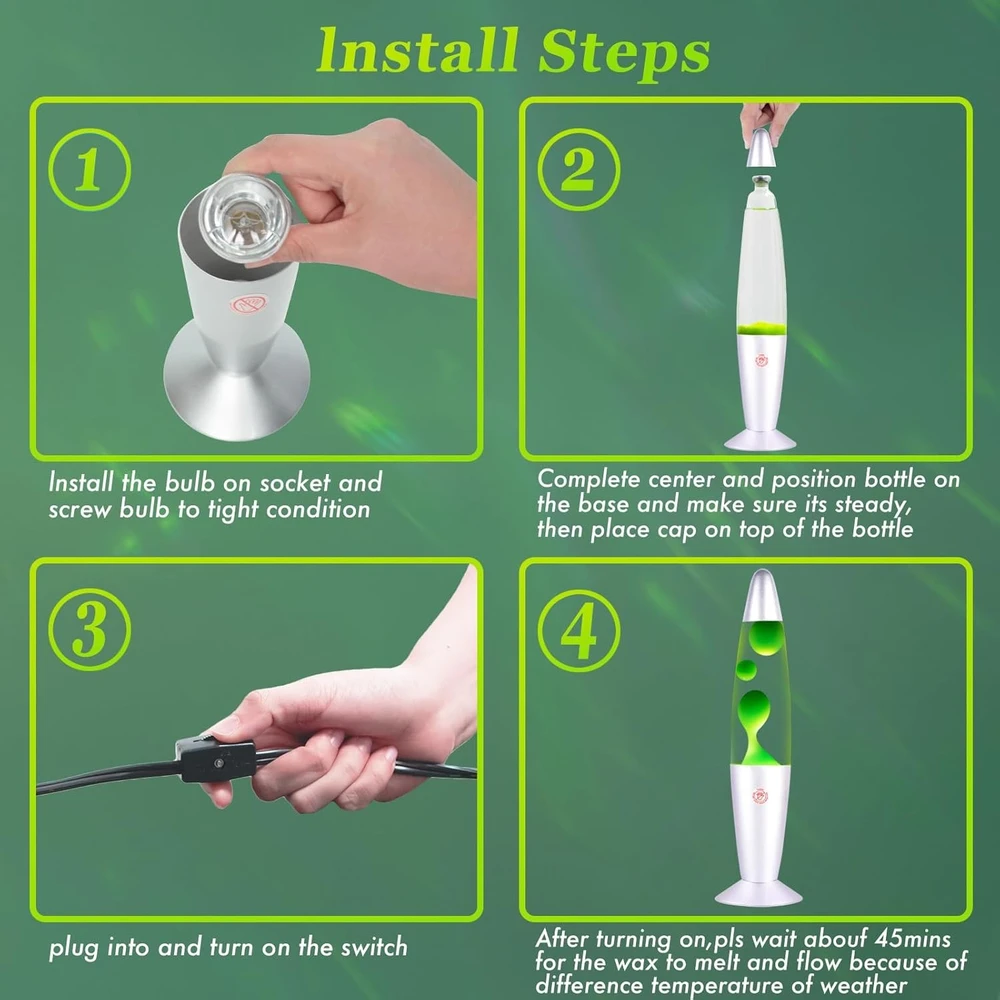 Install Steps

1

Install the bulb on socket and screw bulb to tight condition

2

Complete center and position bottle on the base and make sure its steady, then place cap on top of the bottle

3

plug into and turn on the switch

4

After turning on,pls wait abouf 45mins for the wax to melt and flow because of difference temperature of weather