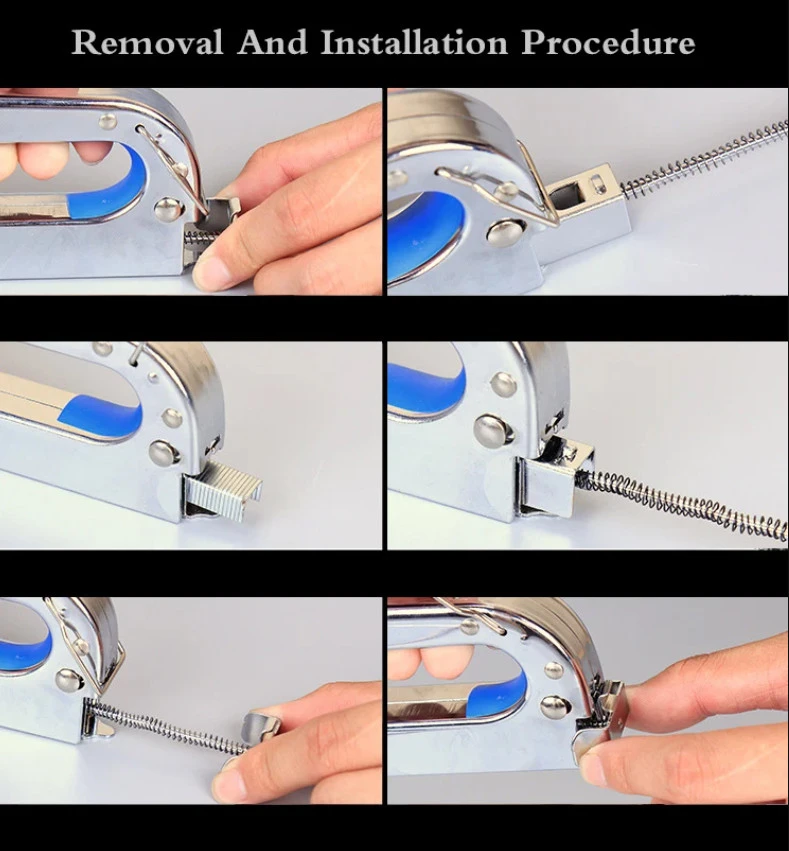 Removal And Installation Procedure