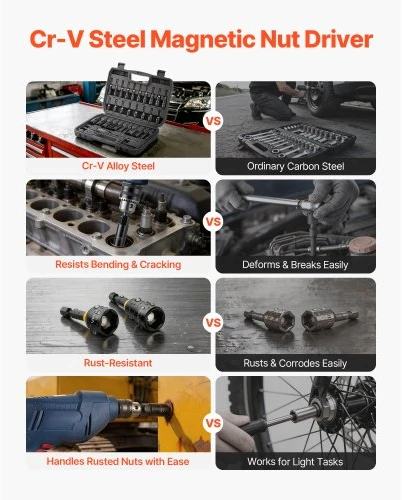 Cr-V Steel Magnetic Nut Driver

Cr-V Alloy Steel

VS

Ordinary Carbon Steel

Resists Bending & Cracking

VS

Deforms & Breaks Easily

Rust-Resistant

VS

Rusts & Corrodes Easily

Handles Rusted Nuts with Ease

VS

Works for Light Tasks