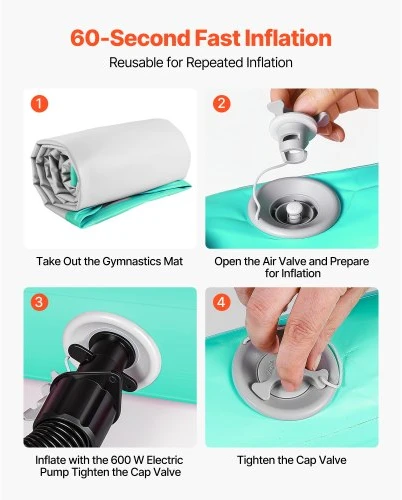 60-Second Fast Inflation

Reusable for Repeated Inflation

1

Take Out the Gymnastics Mat

2

Open the Air Valve and Prepare for Inflation

3

Inflate with the 600 W Electric Pump Tighten the Cap Valve

4

Tighten the Cap Valve