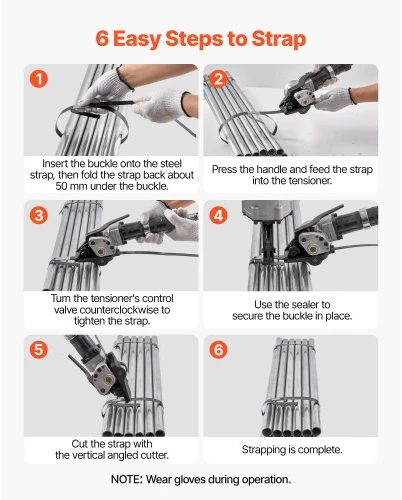 6 Easy Steps to Strap

1
Insert the buckle onto the steel strap, then fold the strap back about 50 mm under the buckle.

2
Press the handle and feed the strap into the tensioner.

3
Turn the tensioner's control valve counterclockwise to tighten the strap.

4
Use the sealer to secure the buckle in place.

5
Cut the strap with the vertical angled cutter.

6
Strapping is complete.

NOTE: Wear gloves during operation.