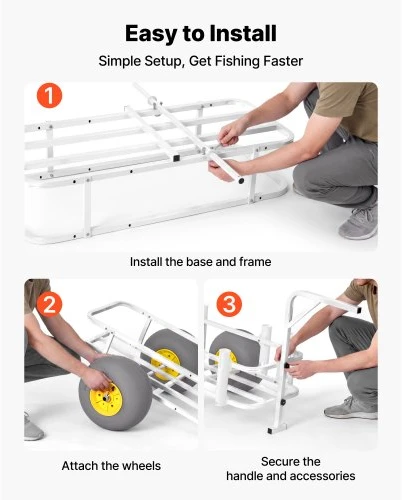 Easy to Install

Simple Setup, Get Fishing Faster

1

Install the base and frame

2

Attach the wheels

3

Secure the handle and accessories