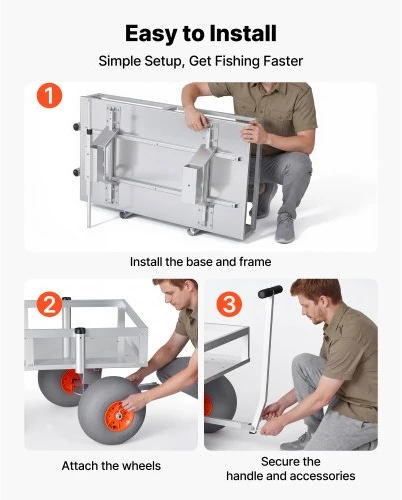 Easy to Install

Simple Setup, Get Fishing Faster

1

Install the base and frame

2

Attach the wheels

3

Secure the handle and accessories