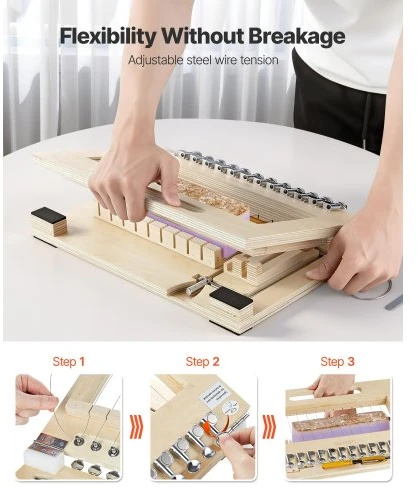 Flexibility Without Breakage

Adjustable steel wire tension

Step 1

Step 2

Step 3