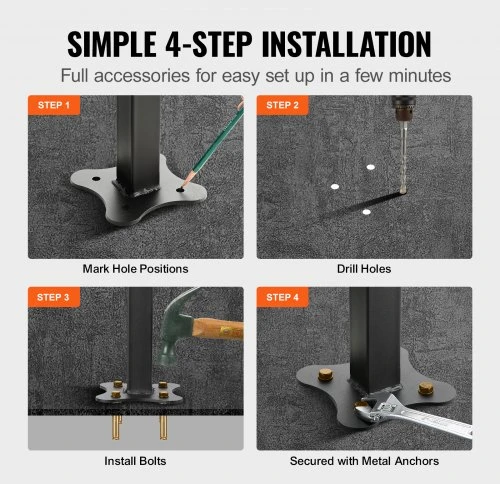 SIMPLE 4-STEP INSTALLATION

Full accessories for easy set up in a few minutes

STEP 1

Mark Hole Positions

STEP 2

Drill Holes

STEP 3

Install Bolts

STEP 4

Secured with Metal Anchors