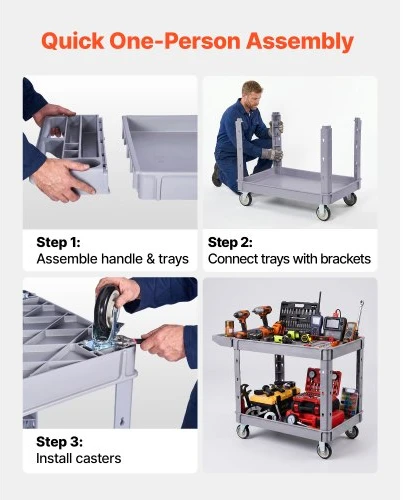 Quick One-Person Assembly

Step 1:
Assemble handle & trays

Step 2:
Connect trays with brackets

Step 3:
Install casters