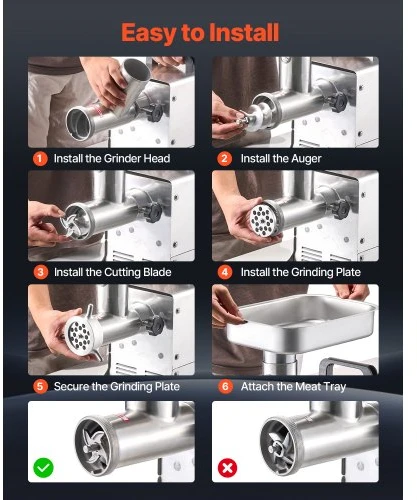 Easy to Install

1 Install the Grinder Head

2 Install the Auger

3 Install the Cutting Blade

4 Install the Grinding Plate

5 Secure the Grinding Plate

6 Attach the Meat Tray