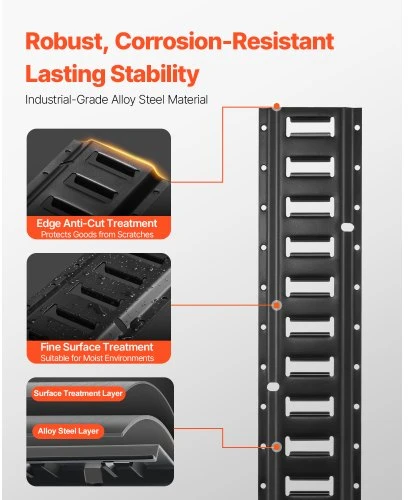 Robust, Corrosion-Resistant
Lasting Stability

Industrial-Grade Alloy Steel Material

Edge Anti-Cut Treatment
Protects Goods from Scratches

Fine Surface Treatment
Suitable for Moist Environments

Surface Treatment Layer

Alloy Steel Layer