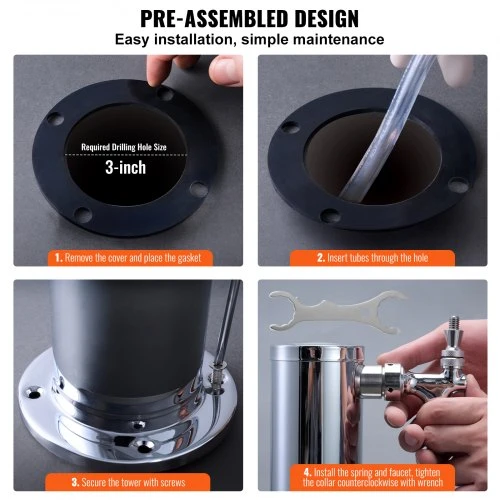 PRE-ASSEMBLED DESIGN
Easy installation, simple maintenance

Required Drilling Hole Size
3-inch

1. Remove the cover and place the gasket

2. Insert tubes through the hole

3. Secure the tower with screws

4. Install the spring and faucet, tighten the collar counterclockwise with wrench