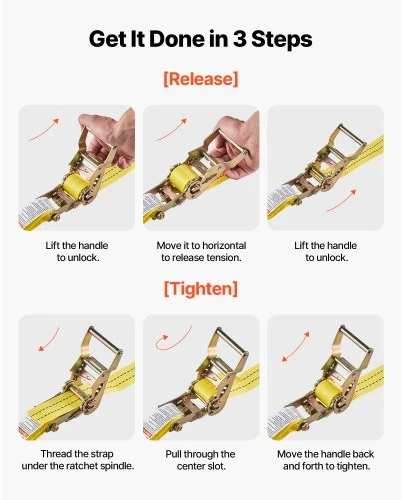 Get It Done in 3 Steps

[Release]

Lift the handle to unlock.

Move it to horizontal to release tension.

Lift the handle to unlock.

[Tighten]

Thread the strap under the ratchet spindle.

Pull through the center slot.

Move the handle back and forth to tighten.