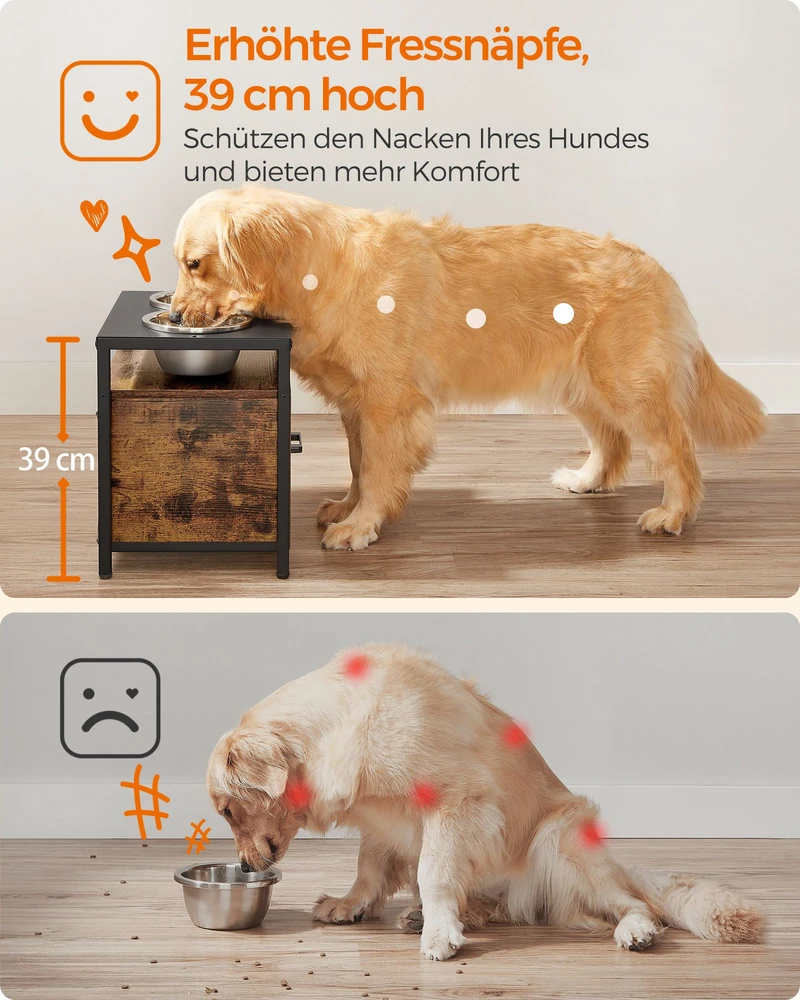 Erhöhte Fressnäpfe, 39 cm hoch

Schützen den Nacken Ihres Hundes und bieten mehr Komfort

39 cm