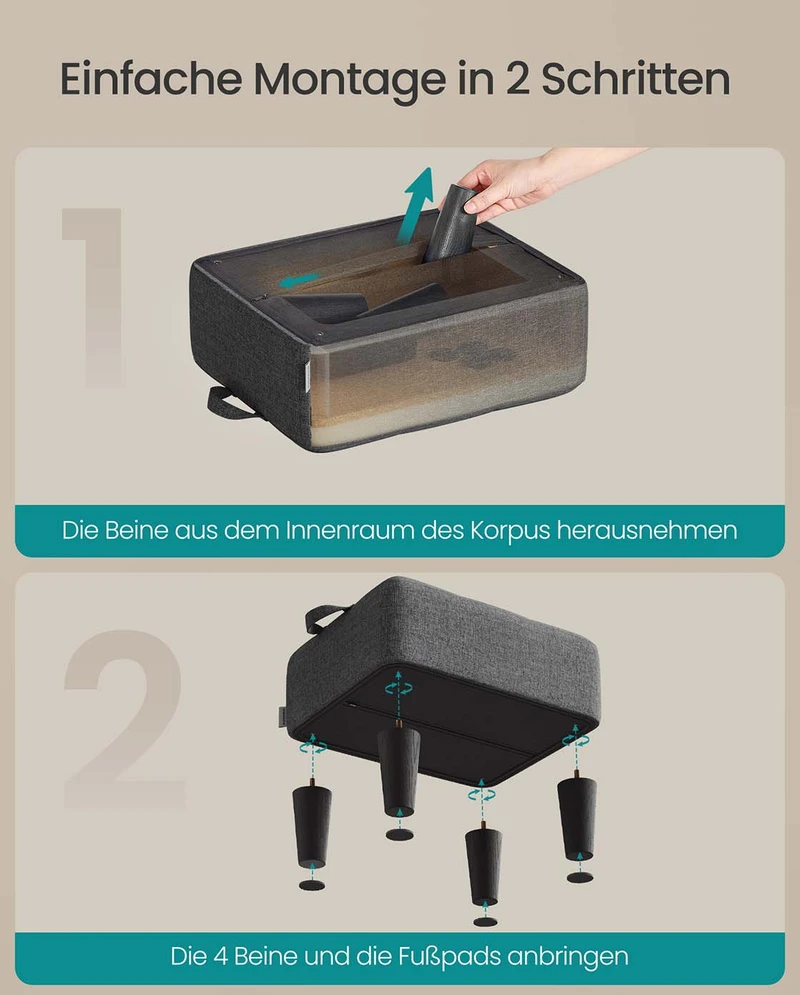 Einfache Montage in 2 Schritten

1

Die Beine aus dem Innenraum des Korpus herausnehmen

2

Die 4 Beine und die Fußpads anbringen