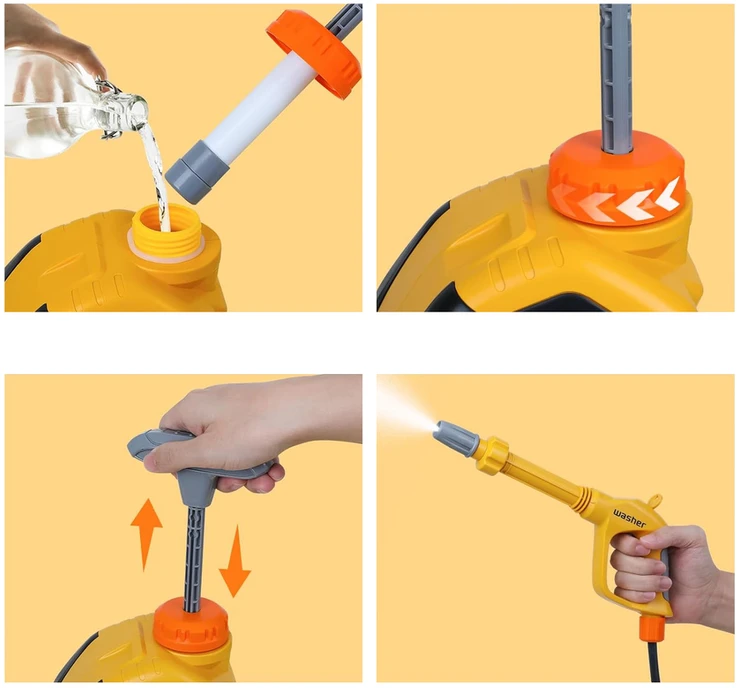 washer