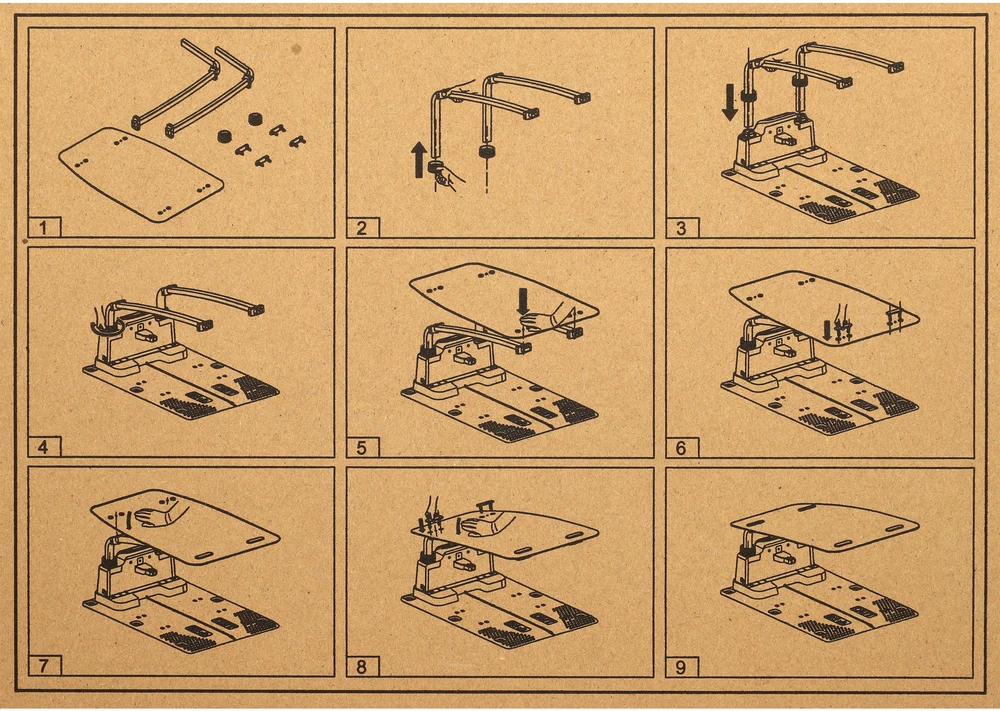 1

2

3

4

5

6

7

8

9