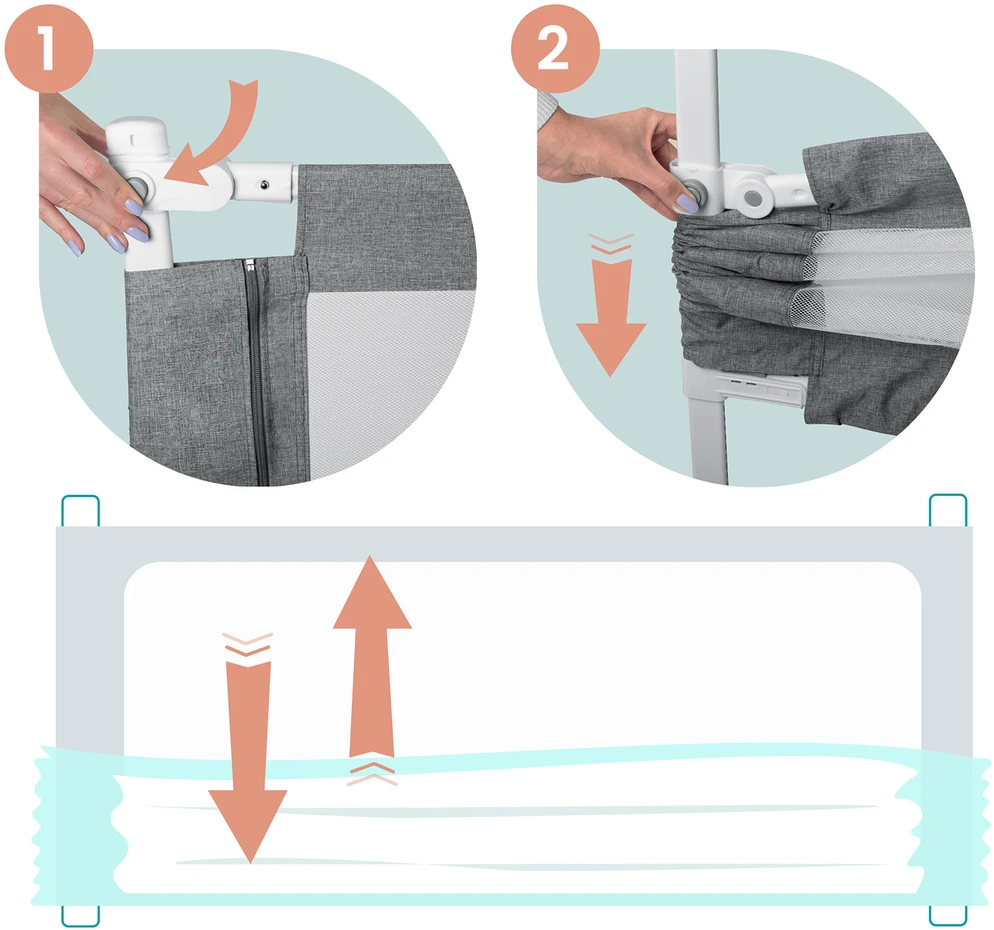 1

2