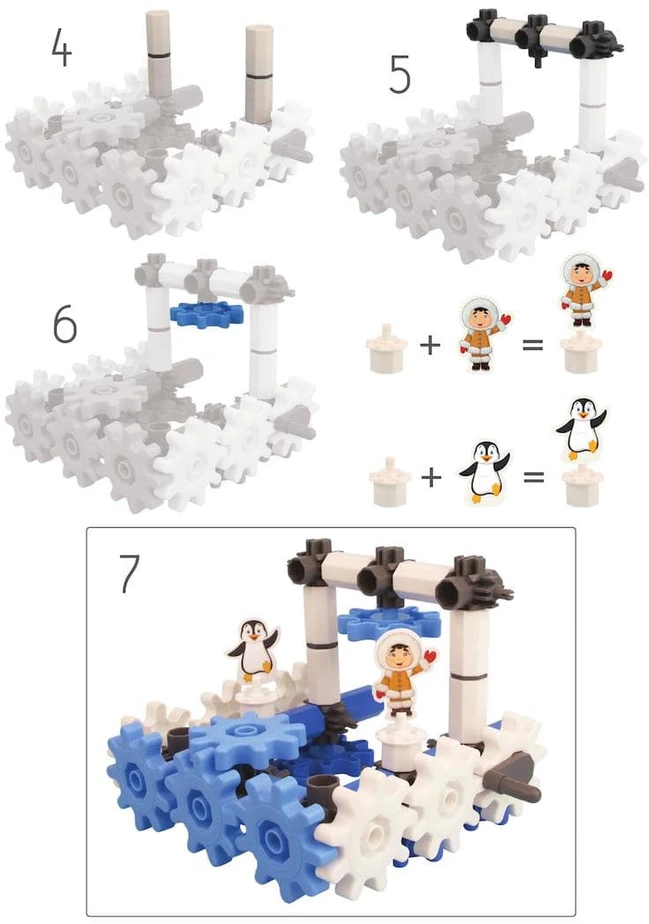 4

5

6

+ =

+ =

7