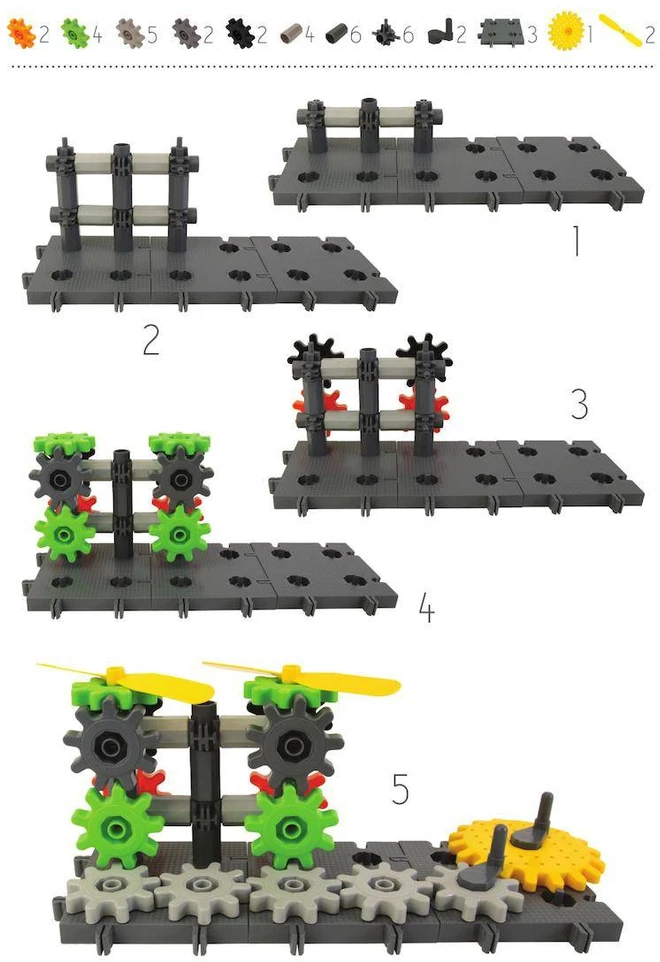 2 4 5 2 2 4 6 6 2 3 1 2

1

2

3

4

5