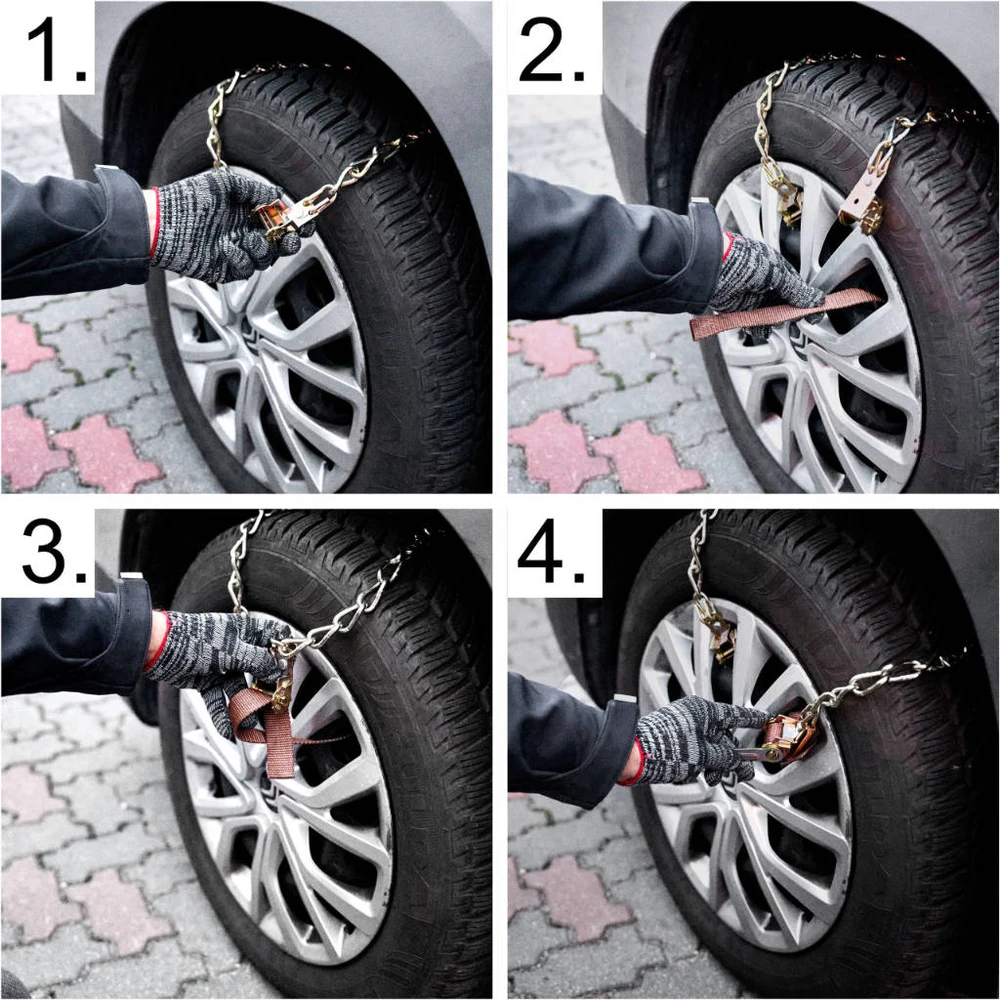 1.

2.

3.

4.