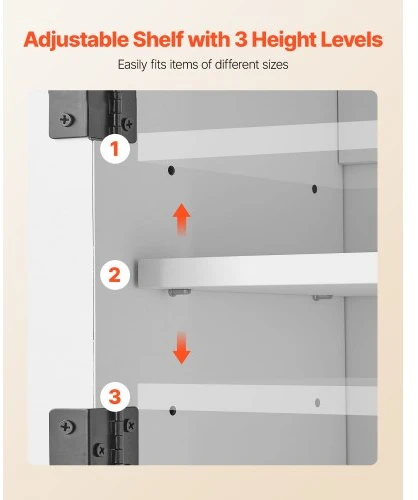 Adjustable Shelf with 3 Height Levels

Easily fits items of different sizes

1

2

3