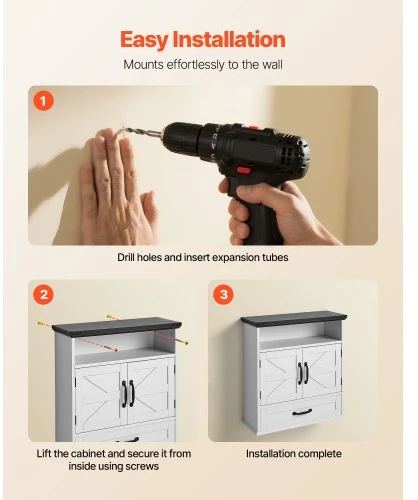 Easy Installation

Mounts effortlessly to the wall

1

Drill holes and insert expansion tubes

2

Lift the cabinet and secure it from inside using screws

3

Installation complete