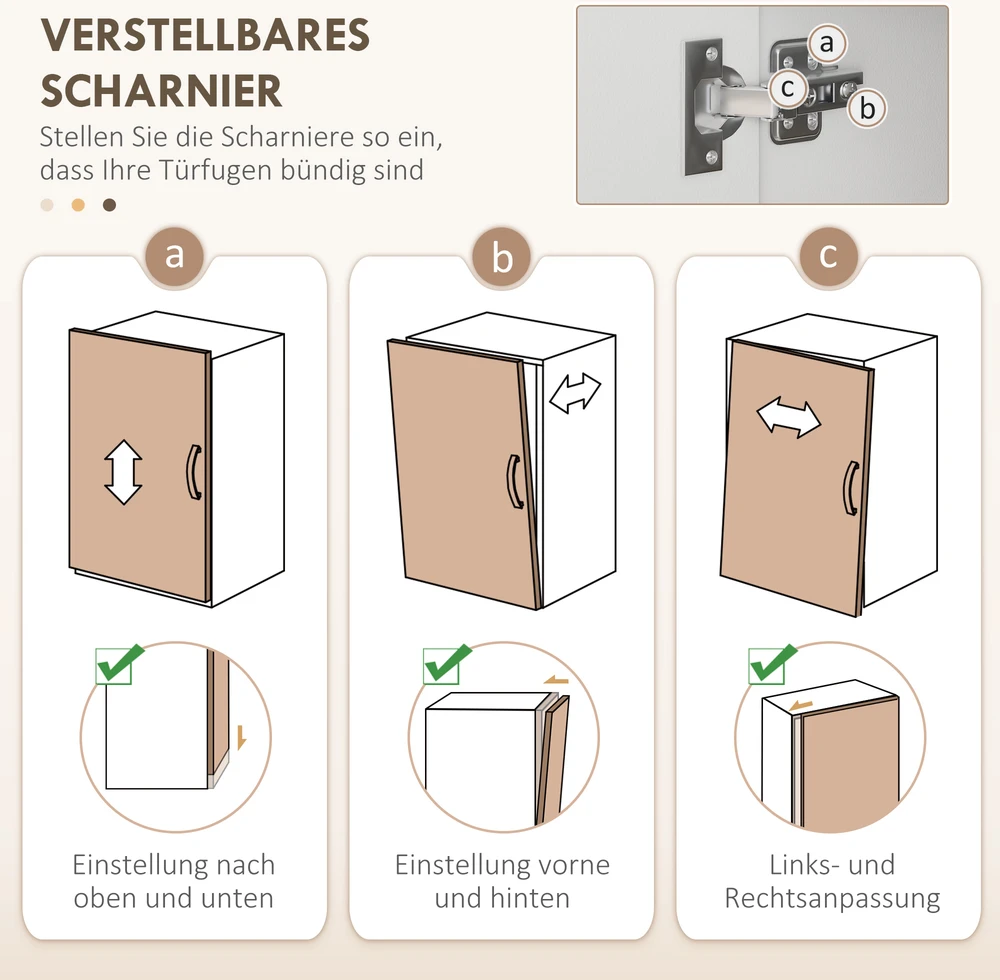 VERSTELLBARES SCHARNIER

Stellen Sie die Scharniere so ein, dass Ihre Türfugen bündig sind

a

c

b

a

Einstellung nach oben und unten

b

Einstellung vorne und hinten

c

Links- und Rechtsanpassung