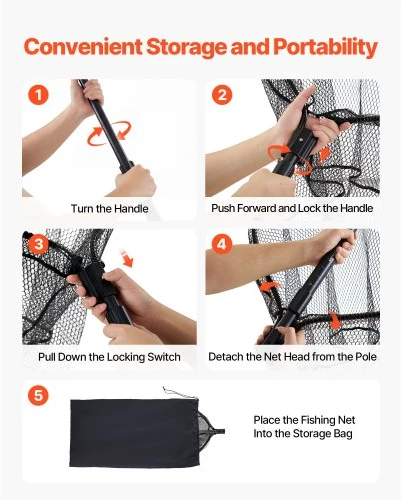 Convenient Storage and Portability

1

Turn the Handle

2

Push Forward and Lock the Handle

3

Pull Down the Locking Switch

4

Detach the Net Head from the Pole

5

Place the Fishing Net Into the Storage Bag