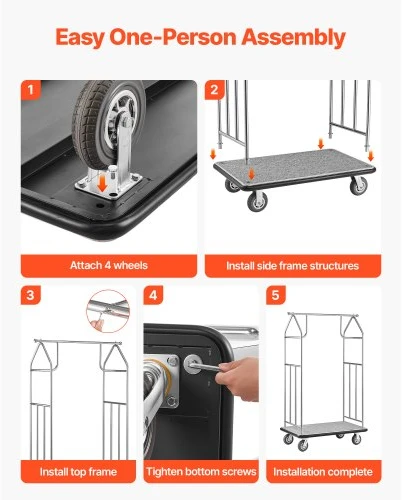 Easy One-Person Assembly

1

Attach 4 wheels

2

Install side frame structures

3

Install top frame

4

Tighten bottom screws

5

Installation complete