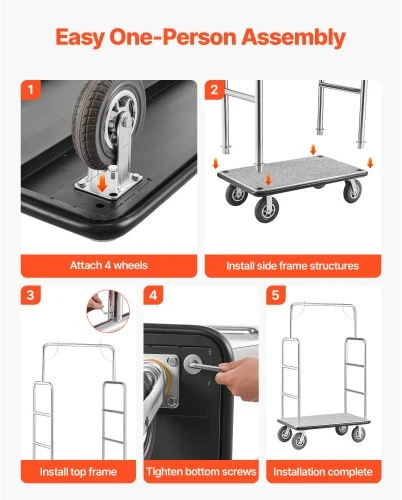 Easy One-Person Assembly

1

Attach 4 wheels

2

Install side frame structures

3

Install top frame

4

Tighten bottom screws

5

Installation complete