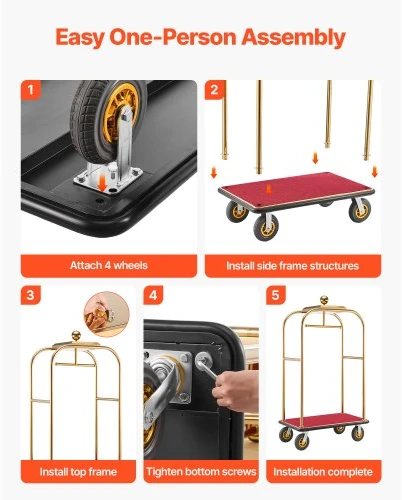 Easy One-Person Assembly

1

Attach 4 wheels

2

Install side frame structures

3

Install top frame

4

Tighten bottom screws

5

Installation complete