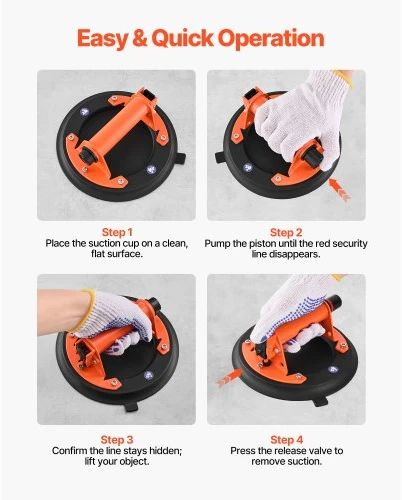 Easy & Quick Operation

Step 1
Place the suction cup on a clean, flat surface.

Step 2
Pump the piston until the red security line disappears.

Step 3
Confirm the line stays hidden; lift your object.

Step 4
Press the release valve to remove suction.