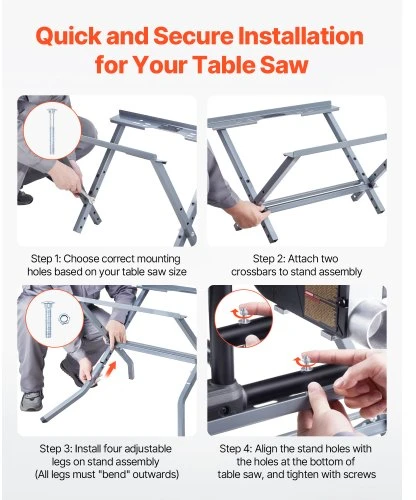 Quick and Secure Installation for Your Table Saw

Step 1: Choose correct mounting holes based on your table saw size

Step 2: Attach two crossbars to stand assembly

Step 3: Install four adjustable legs on stand assembly (All legs must "bend" outwards)

Step 4: Align the stand holes with the holes at the bottom of table saw, and tighten with screws