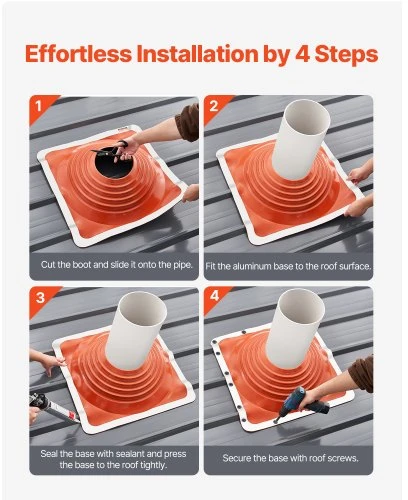 Effortless Installation by 4 Steps

1

Cut the boot and slide it onto the pipe.

2

Fit the aluminum base to the roof surface.

3

Seal the base with sealant and press the base to the roof tightly.

4

Secure the base with roof screws.