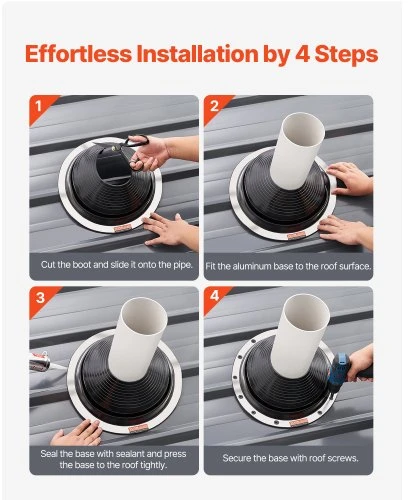 Effortless Installation by 4 Steps

1

Cut the boot and slide it onto the pipe.

2

Fit the aluminum base to the roof surface.

3

Seal the base with sealant and press the base to the roof tightly.

4

Secure the base with roof screws.