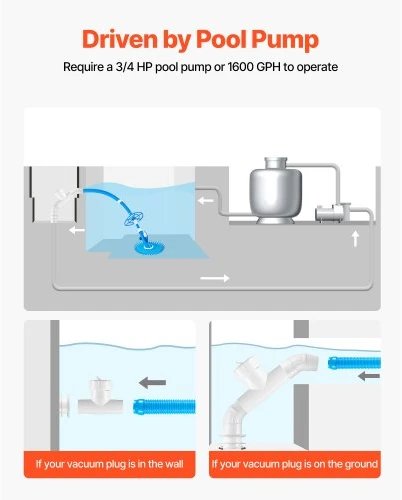 Driven by Pool Pump

Require a 3/4 HP pool pump or 1600 GPH to operate

If your vacuum plug is in the wall

If your vacuum plug is on the ground