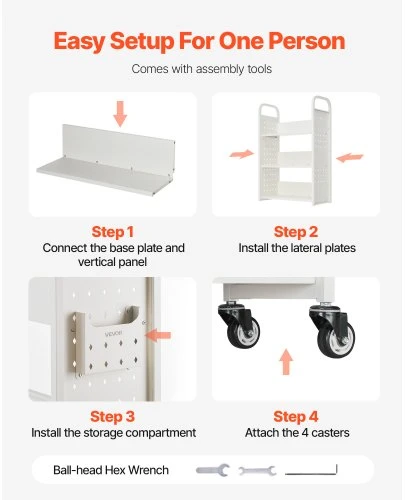 Easy Setup For One Person

Comes with assembly tools

Step 1
Connect the base plate and vertical panel

Step 2
Install the lateral plates

VEVOR

Step 3
Install the storage compartment

Step 4
Attach the 4 casters

Ball-head Hex Wrench