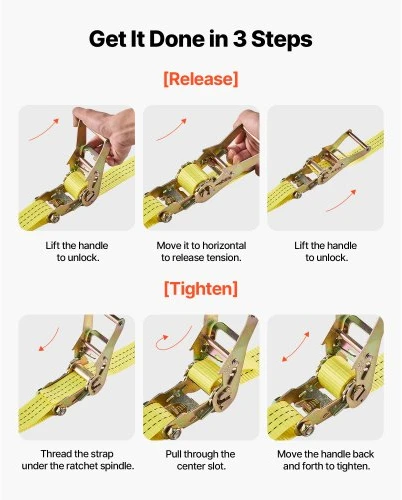 Get It Done in 3 Steps

[Release]

Lift the handle to unlock.

Move it to horizontal to release tension.

Lift the handle to unlock.

[Tighten]

Thread the strap under the ratchet spindle.

Pull through the center slot.

Move the handle back and forth to tighten.