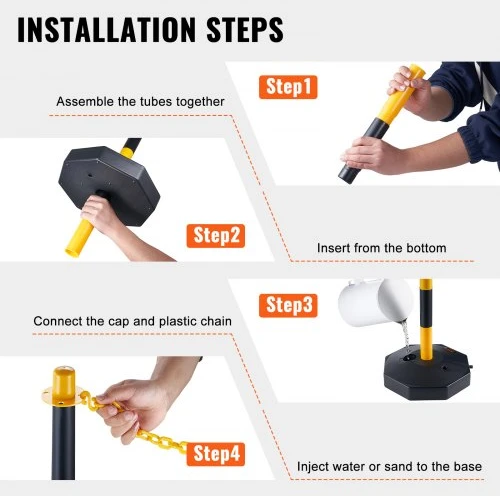 INSTALLATION STEPS

Step1

Assemble the tubes together

Step2

Insert from the bottom

Step3

Connect the cap and plastic chain

Step4

Inject water or sand to the base