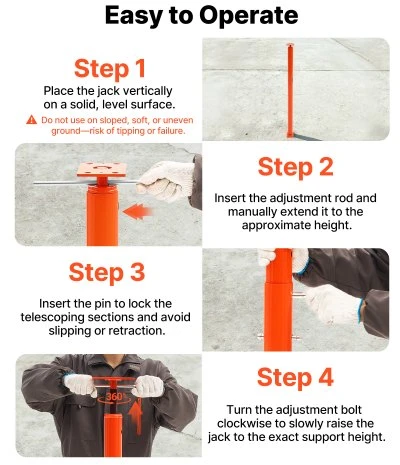 Easy to Operate

Step 1

Place the jack vertically on a solid, level surface.

Do not use on sloped, soft, or uneven ground—risk of tipping or failure.

Step 2

Insert the adjustment rod and manually extend it to the approximate height.

Step 3

Insert the pin to lock the telescoping sections and avoid slipping or retraction.

360°

Step 4

Turn the adjustment bolt clockwise to slowly raise the jack to the exact support height.