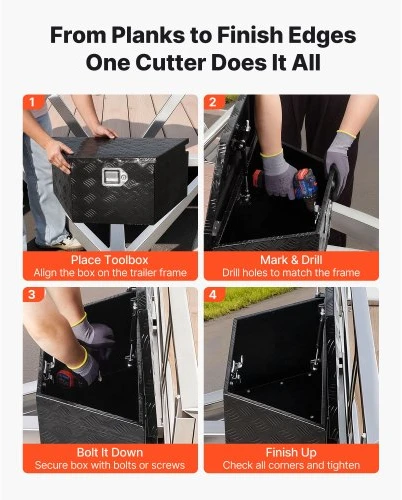 From Planks to Finish Edges
One Cutter Does It All

1

Place Toolbox
Align the box on the trailer frame

2

Mark & Drill
Drill holes to match the frame

3

Bolt It Down
Secure box with bolts or screws

4

Finish Up
Check all corners and tighten