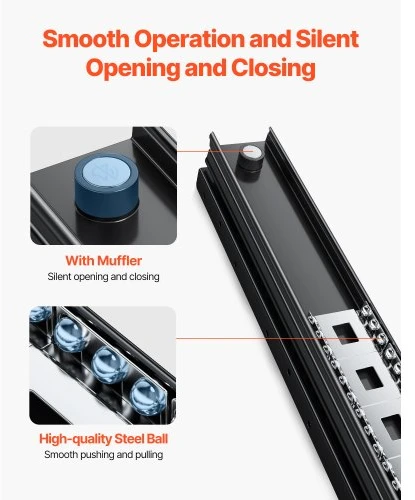 Smooth Operation and Silent Opening and Closing

With Muffler
Silent opening and closing

High-quality Steel Ball
Smooth pushing and pulling