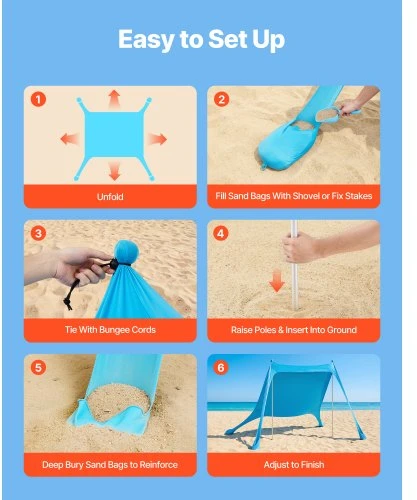 Easy to Set Up

1

Unfold

2

Fill Sand Bags With Shovel or Fix Stakes

3

Tie With Bungee Cords

4

Raise Poles & Insert Into Ground

5

Deep Bury Sand Bags to Reinforce

6

Adjust to Finish