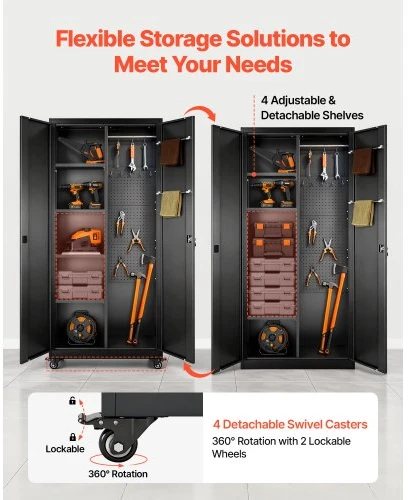 Flexible Storage Solutions to Meet Your Needs

4 Adjustable & Detachable Shelves

Lockable

360° Rotation

4 Detachable Swivel Casters

360° Rotation with 2 Lockable Wheels