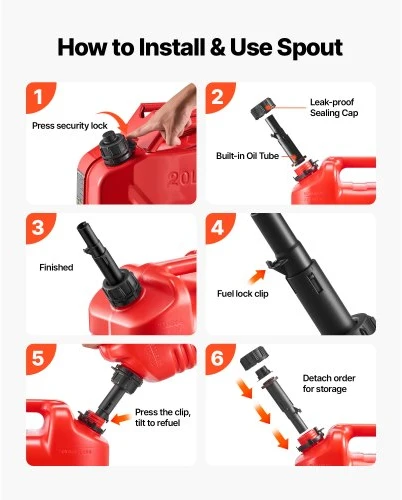 How to Install & Use Spout

1

Press security lock

20L

2

Leak-proof Sealing Cap

Built-in Oil Tube

3

Finished

4

Fuel lock clip

5

Press the clip, tilt to refuel

6

Detach order for storage