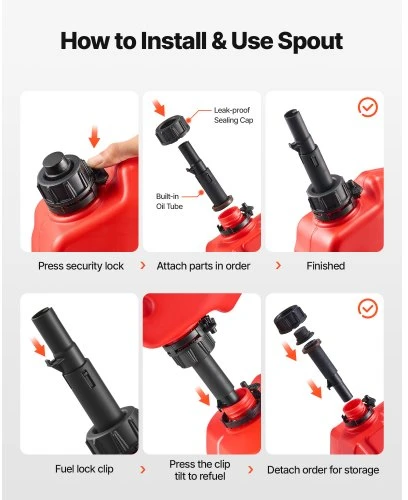 How to Install & Use Spout

Leak-proof Sealing Cap

Built-in Oil Tube

Press security lock > Attach parts in order > Finished

Fuel lock clip > Press the clip tilt to refuel > Detach order for storage